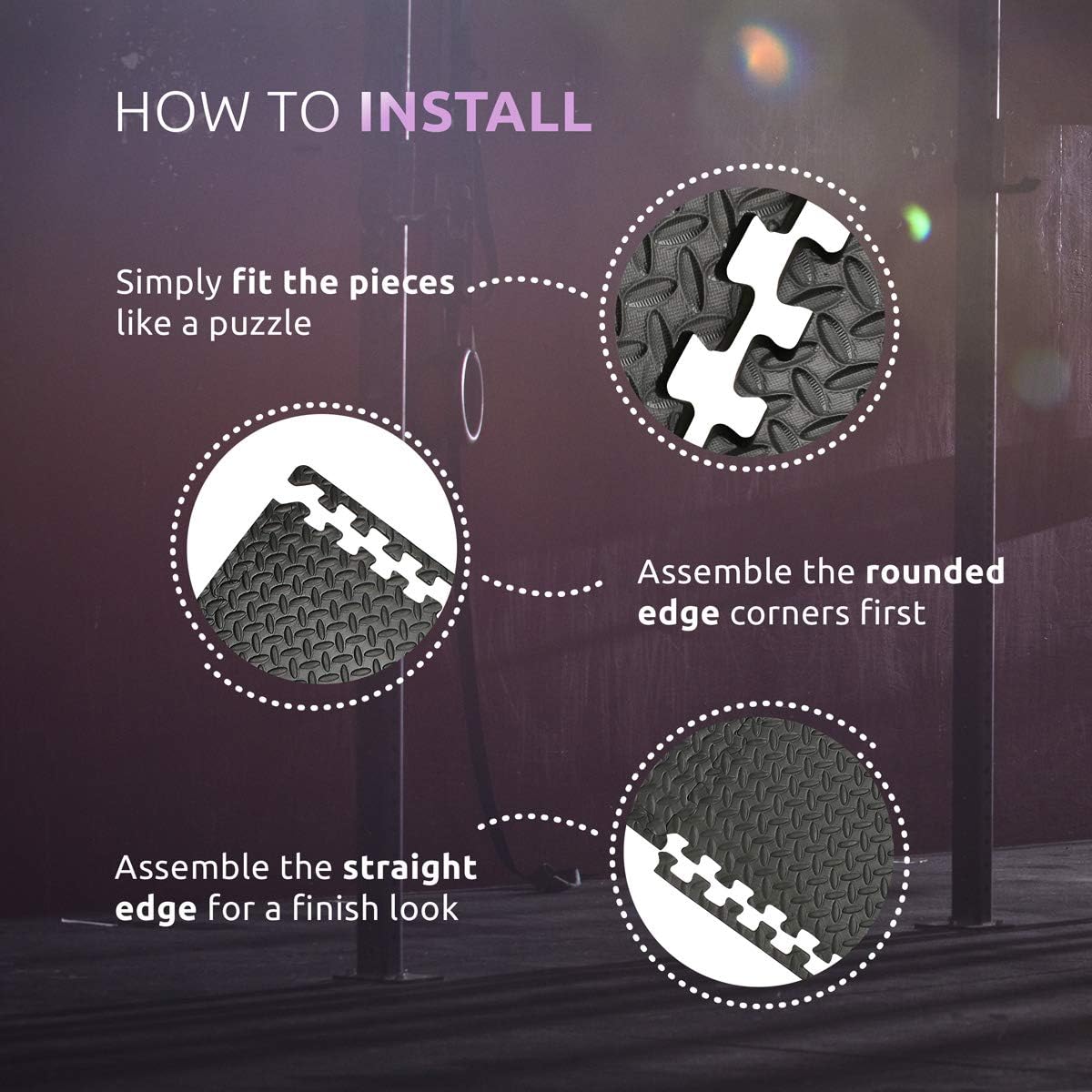 HOW TO INSTALL

Simply fit the pieces like a puzzle

Assemble the rounded edge corners first

Assemble the straight edge for a finish look