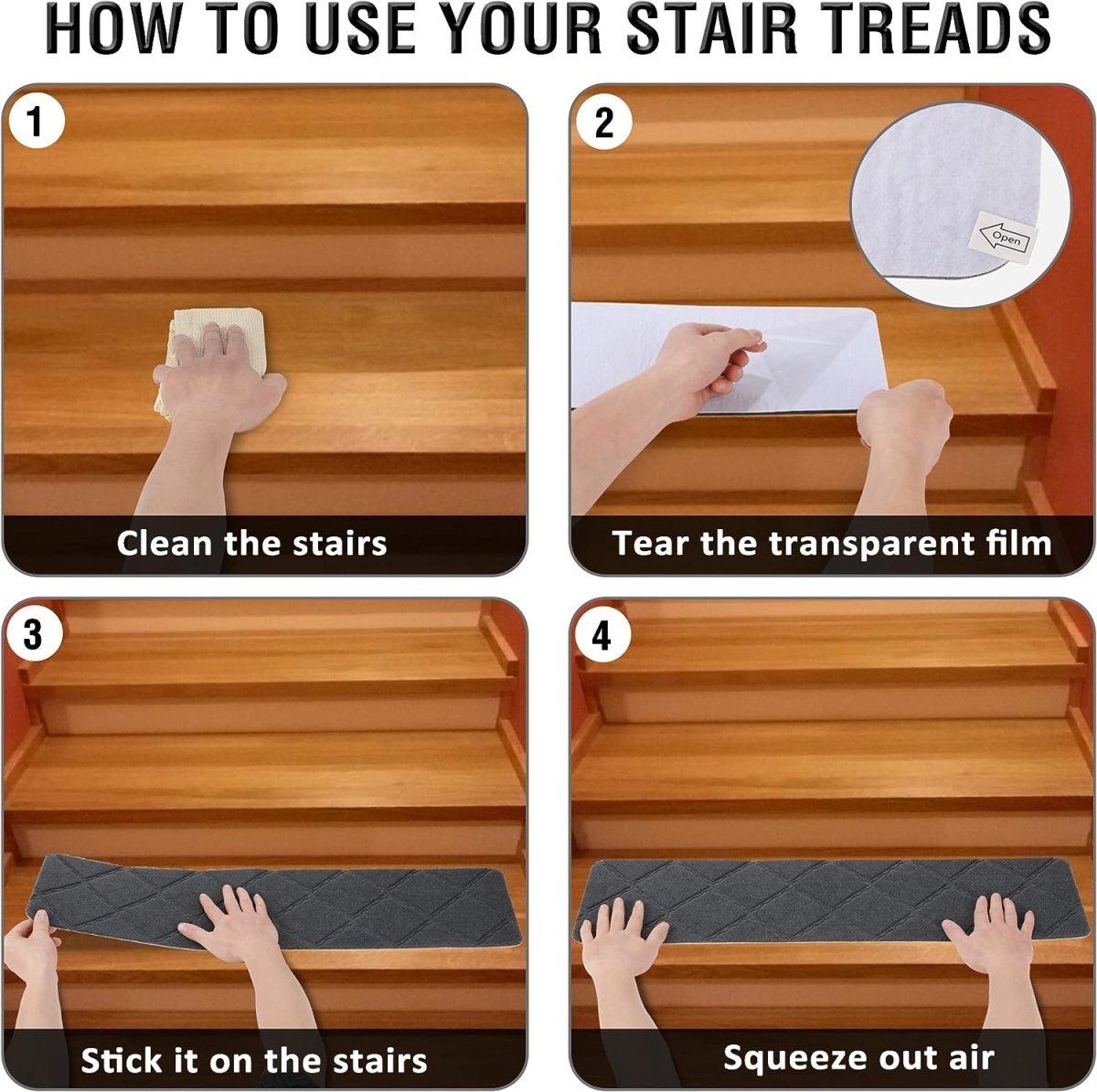 HOW TO USE YOUR STAIR TREADS

1

Clean the stairs

2

Open

Tear the transparent film

3

Stick it on the stairs

4

Squeeze out air