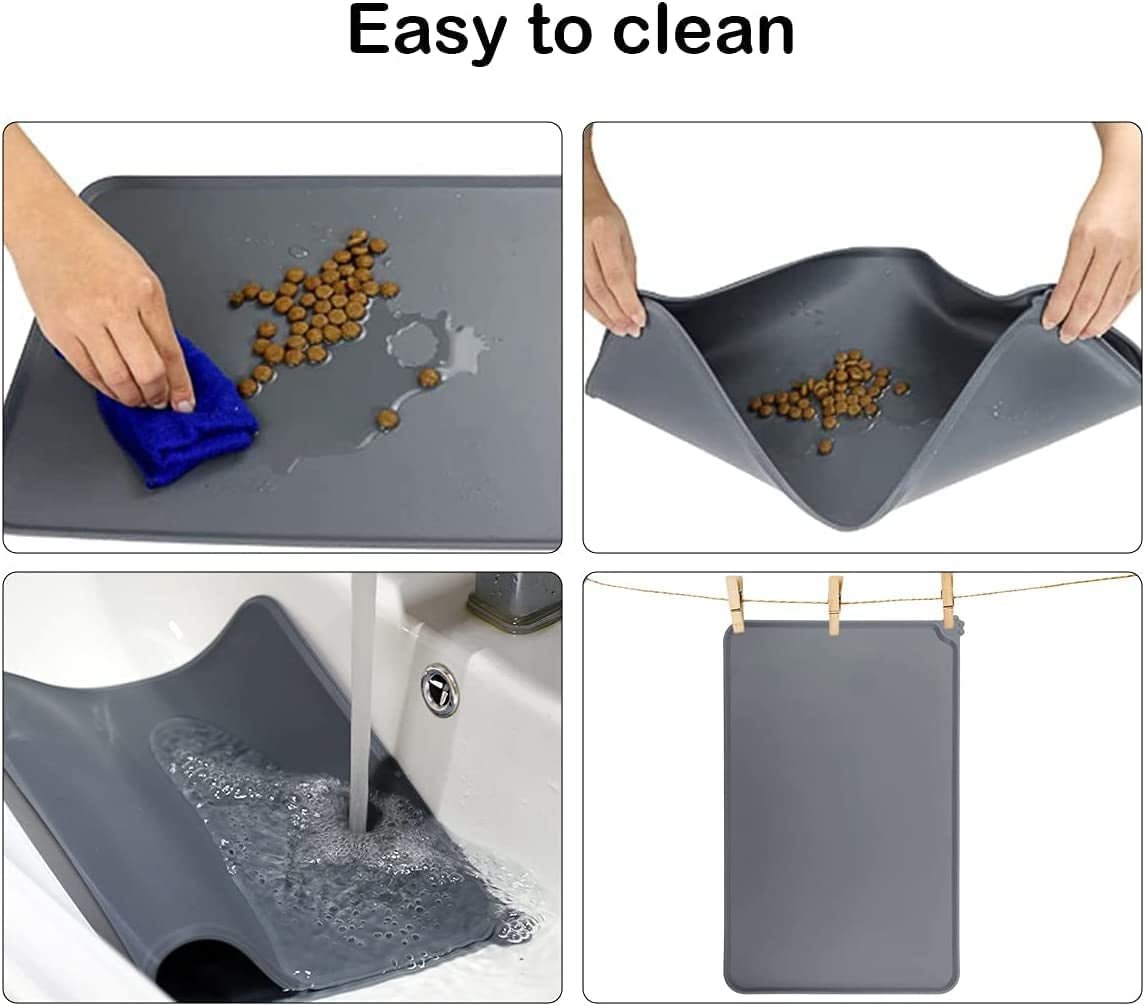 Easy to clean