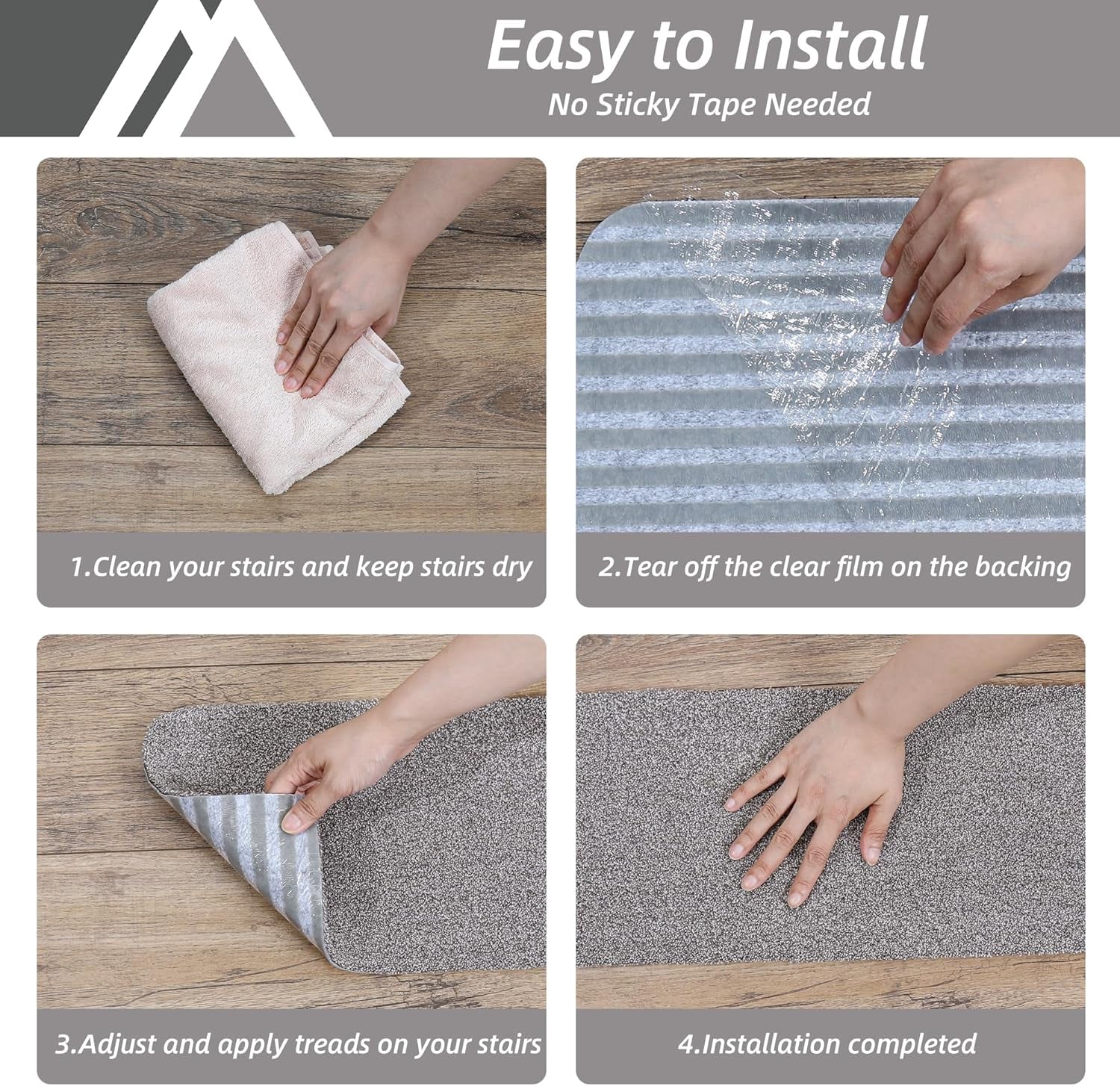 Easy to Install
No Sticky Tape Needed

1.Clean your stairs and keep stairs dry

2.Tear off the clear film on the backing

3.Adjust and apply treads on your stairs

4.Installation completed