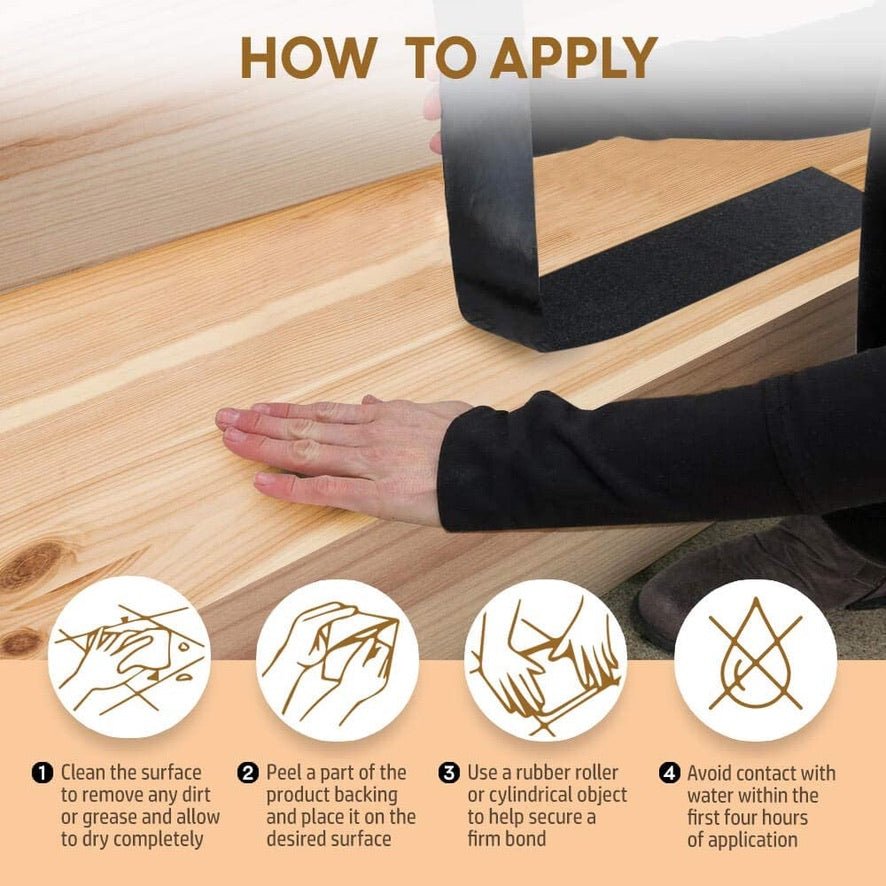 HOW TO APPLY

1 Clean the surface to remove any dirt or grease and allow to dry completely

2 Peel a part of the product backing and place it on the desired surface

3 Use a rubber roller or cylindrical object to help secure a firm bond

4 Avoid contact with water within the first four hours of application